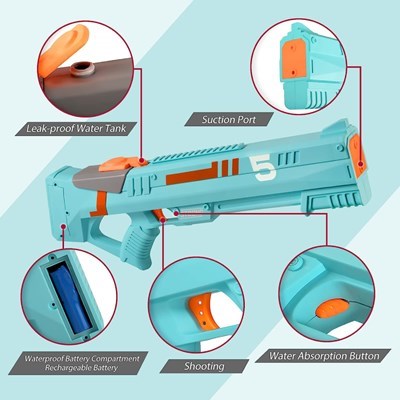 Leak-proof Water Tank

Suction Port

5

Waterproof Battery Compartment
Rechargeable Battery

Shooting

Water Absorption Button