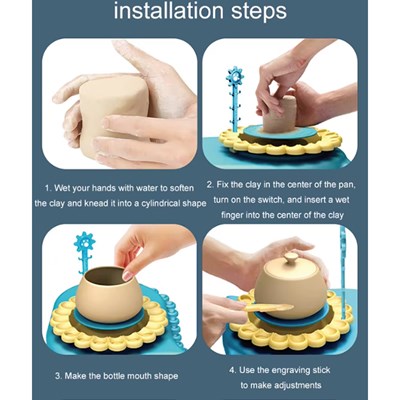 installation steps

1. Wet your hands with water to soften the clay and knead it into a cylindrical shape

2. Fix the clay in the center of the pan, turn on the switch, and insert a wet finger into the center of the clay

3. Make the bottle mouth shape

4. Use the engraving stick to make adjustments